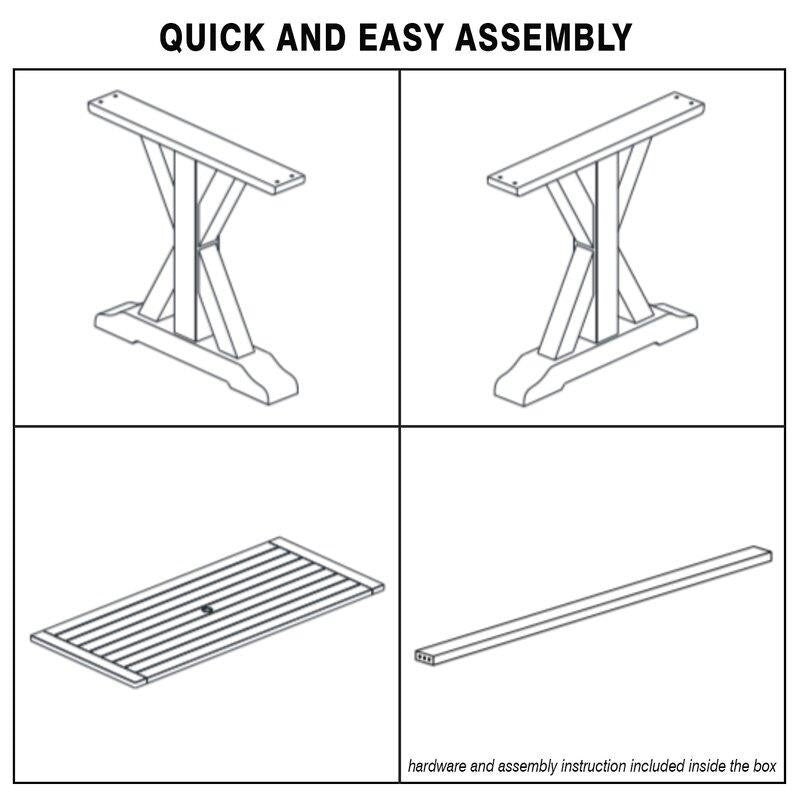 QUICK AND EASY ASSEMBLY

hardware and assembly instruction included inside the box