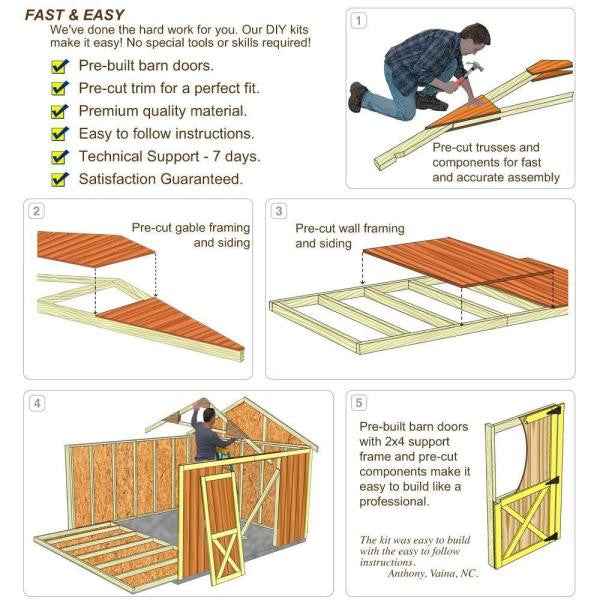 FAST & EASY
We've done the hard work for you. Our DIY kits make it easy! No special tools or skills required!

Pre-built barn doors.
Pre-cut trim for a perfect fit.
Premium quality material.
Easy to follow instructions.
Technical Support - 7 days.
Satisfaction Guaranteed.

1
Pre-cut trusses and components for fast and accurate assembly

2
Pre-cut gable framing and siding

3
Pre-cut wall framing and siding

4

5
Pre-built barn doors with 2x4 support frame and pre-cut components make it easy to build like a professional.

The kit was easy to build with the easy to follow instructions.
Anthony, Vaina, NC.